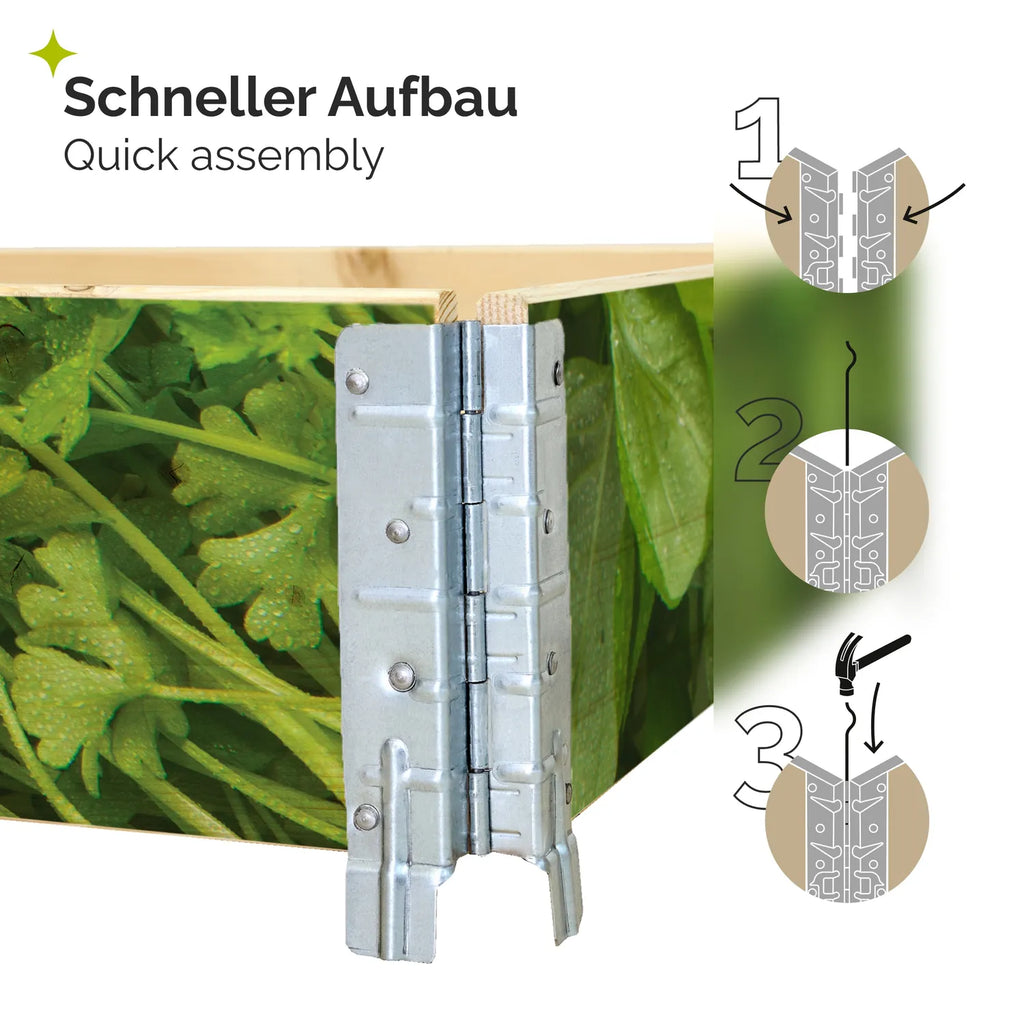 Schneller Aufbau
Quick assembly

1

2

3