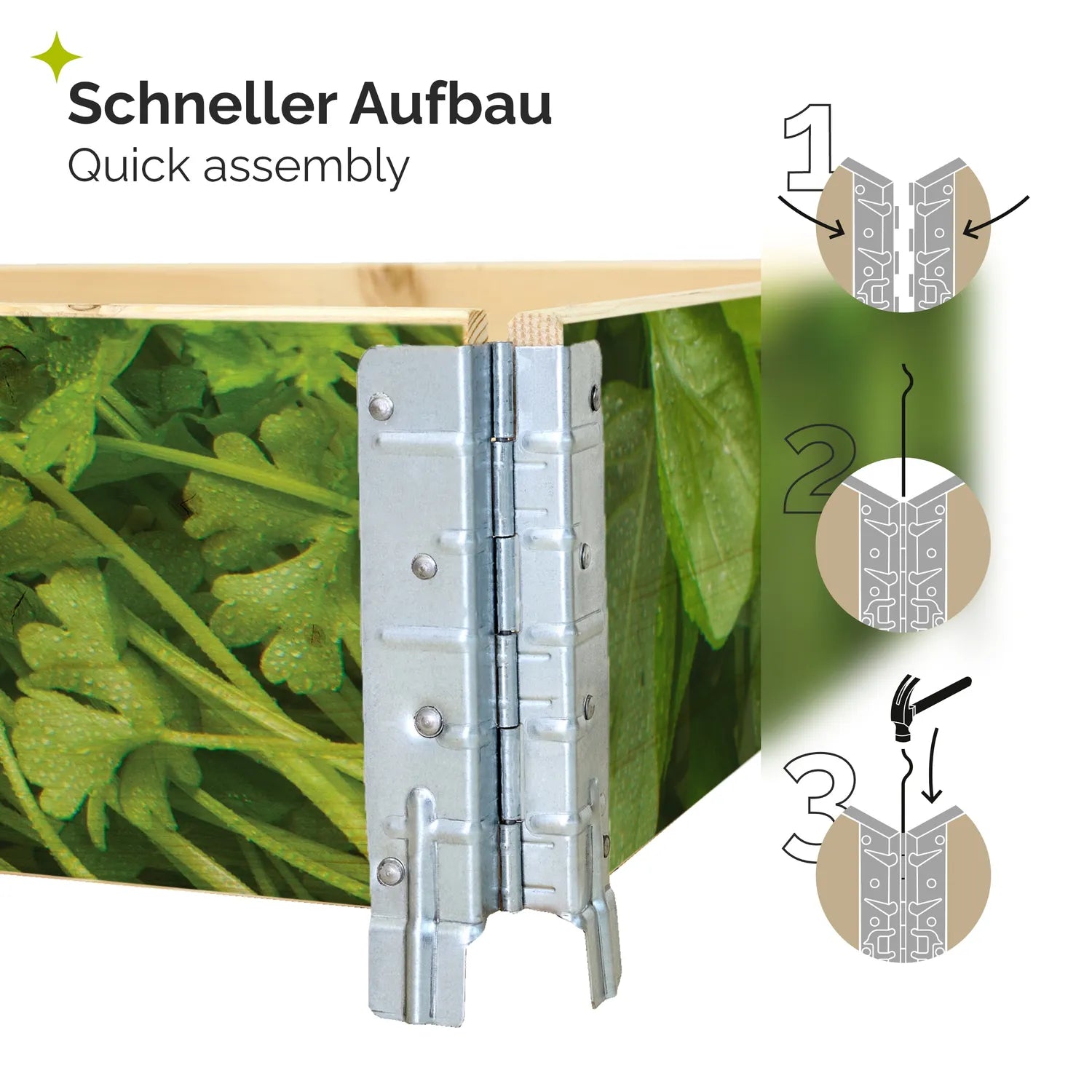 Schneller Aufbau
Quick assembly

1

2

3