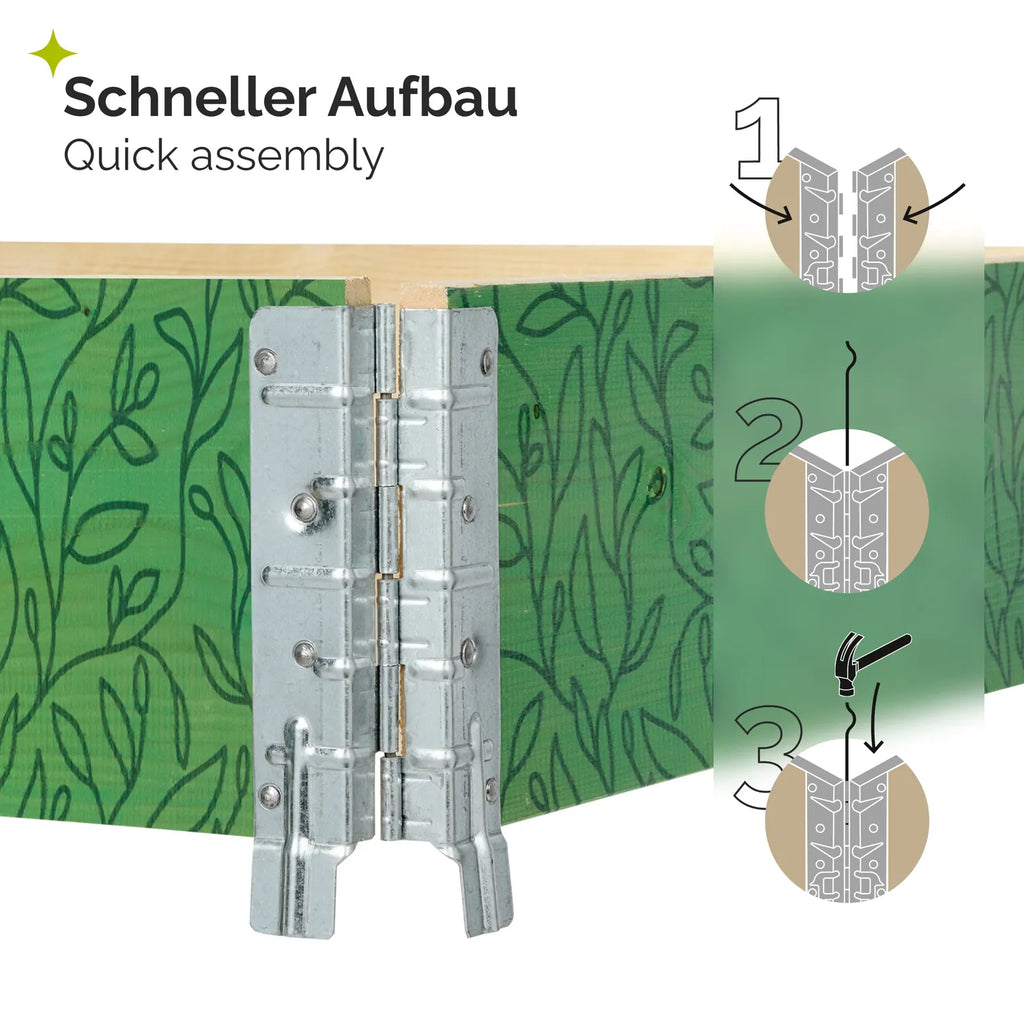 Schneller Aufbau
Quick assembly

1

2

3