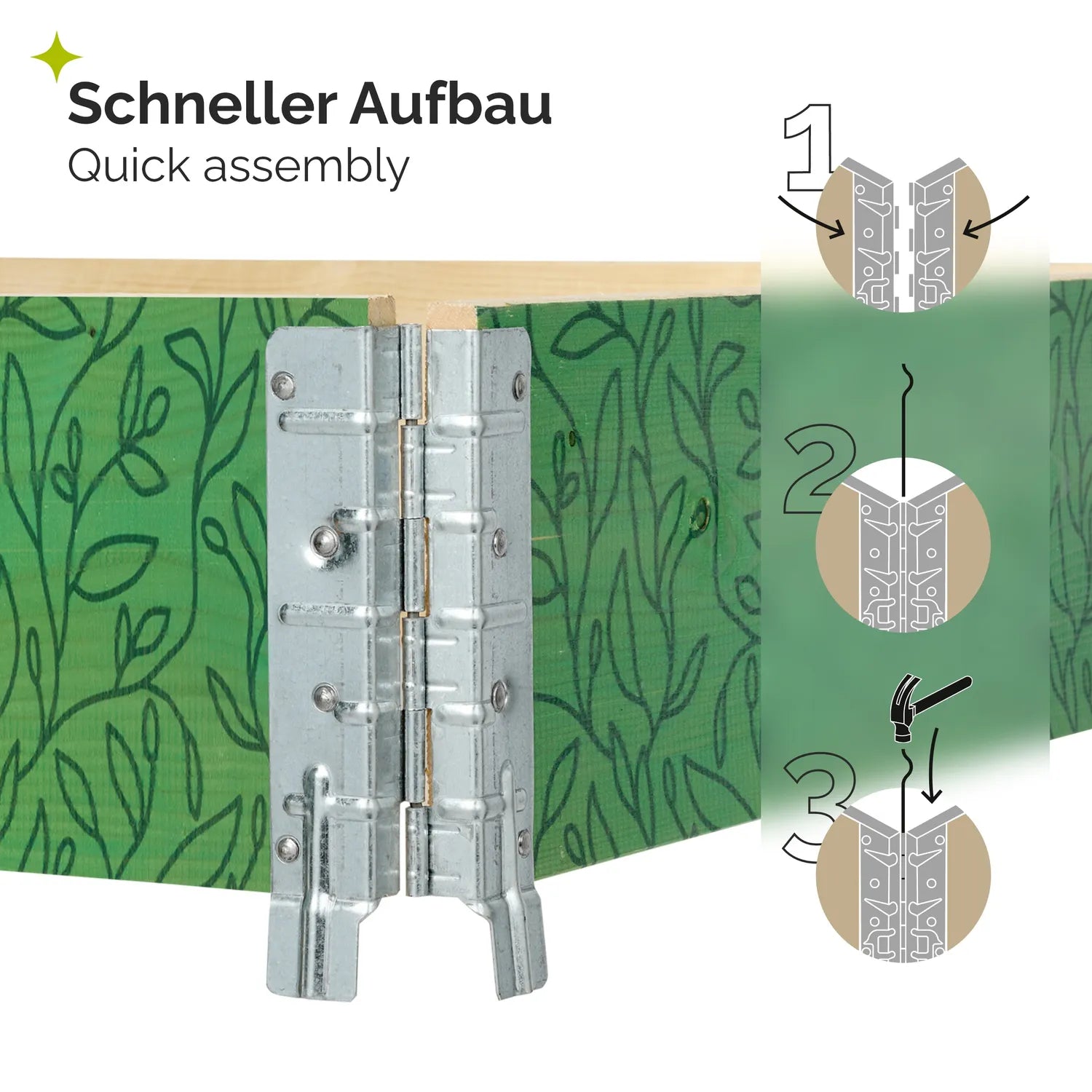 Schneller Aufbau
Quick assembly

1

2

3