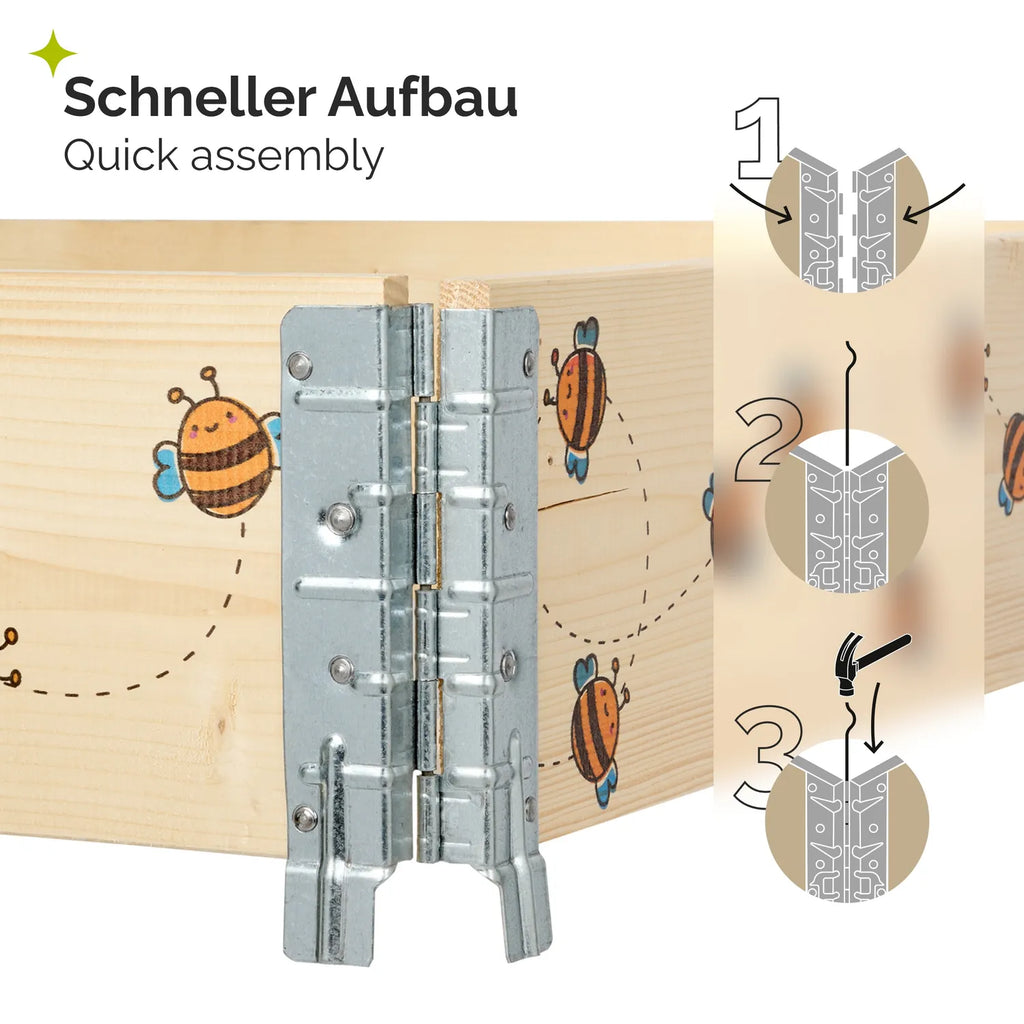 Schneller Aufbau
Quick assembly

1

2

3