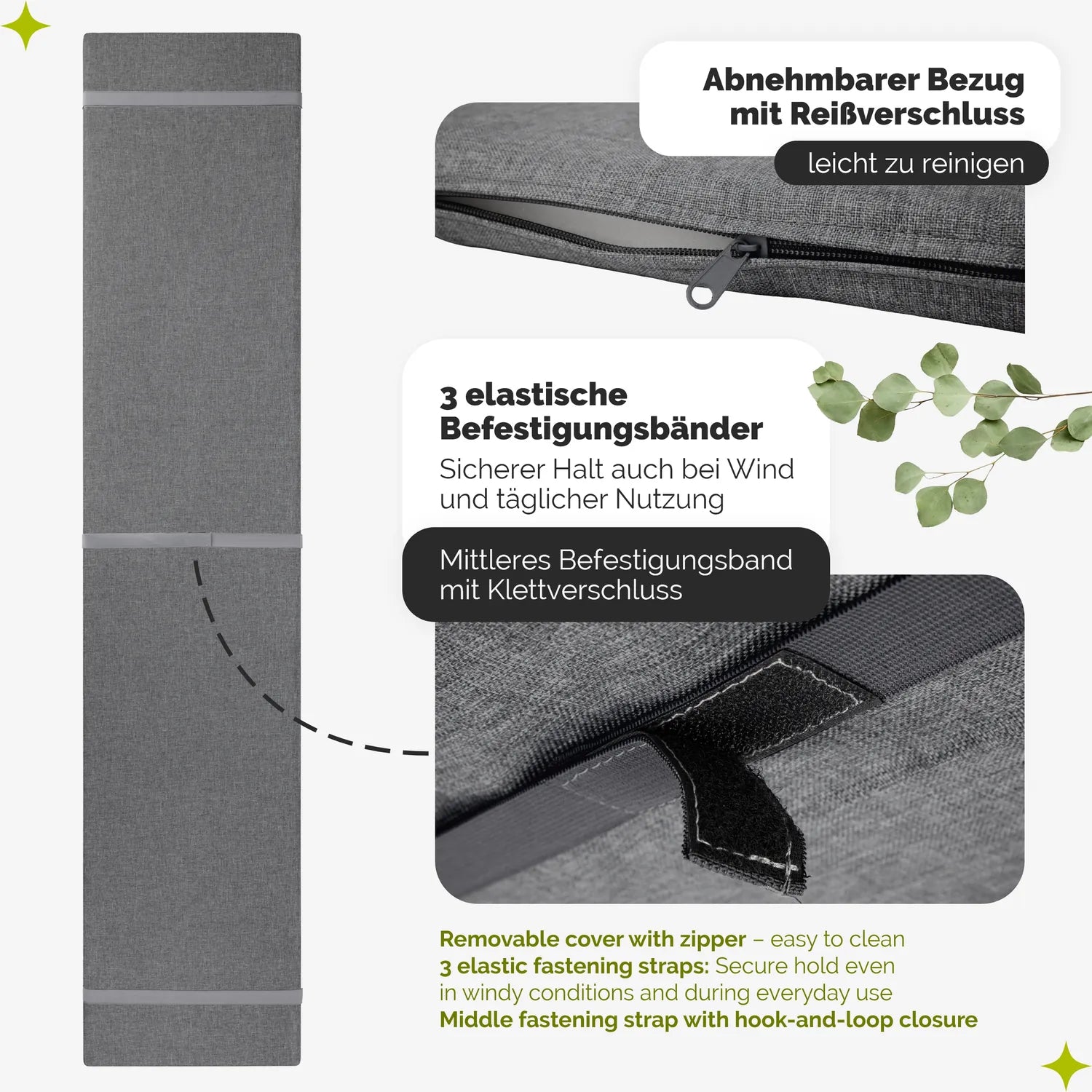 Abnehmbarer Bezug mit Reißverschluss

leicht zu reinigen

3 elastische Befestigungsbänder

Sicherer Halt auch bei Wind und täglicher Nutzung

Mittleres Befestigungsband mit Klettverschluss

Removable cover with zipper – easy to clean
3 elastic fastening straps: Secure hold even in windy conditions and during everyday use
Middle fastening strap with hook-and-loop closure